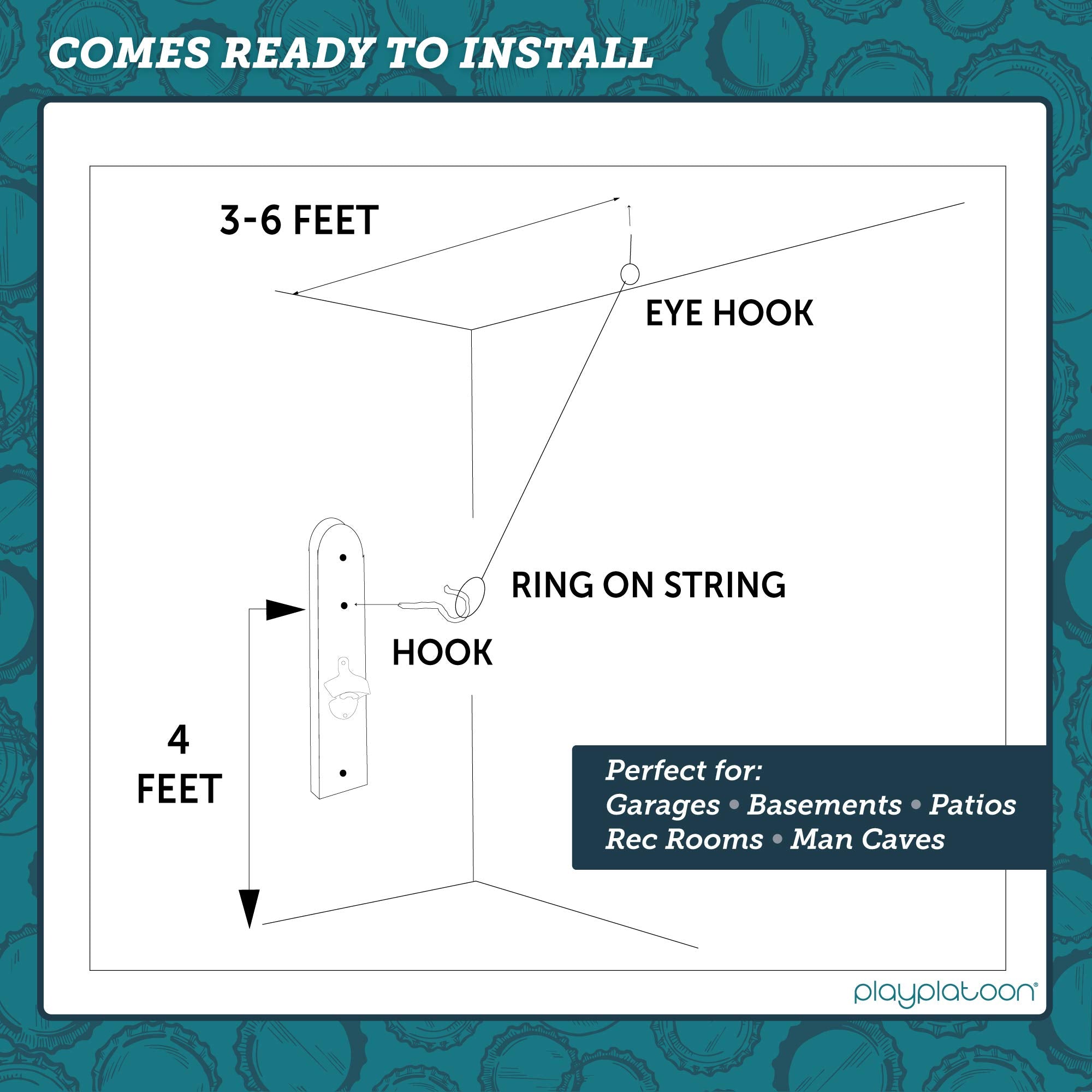 COMES READY TO INSTALL

3-6 FEET

EYE HOOK

RING ON STRING

HOOK

4
FEET

Perfect for:
Garages • Basements • Patios
Rec Rooms • Man Caves

playplatoon®